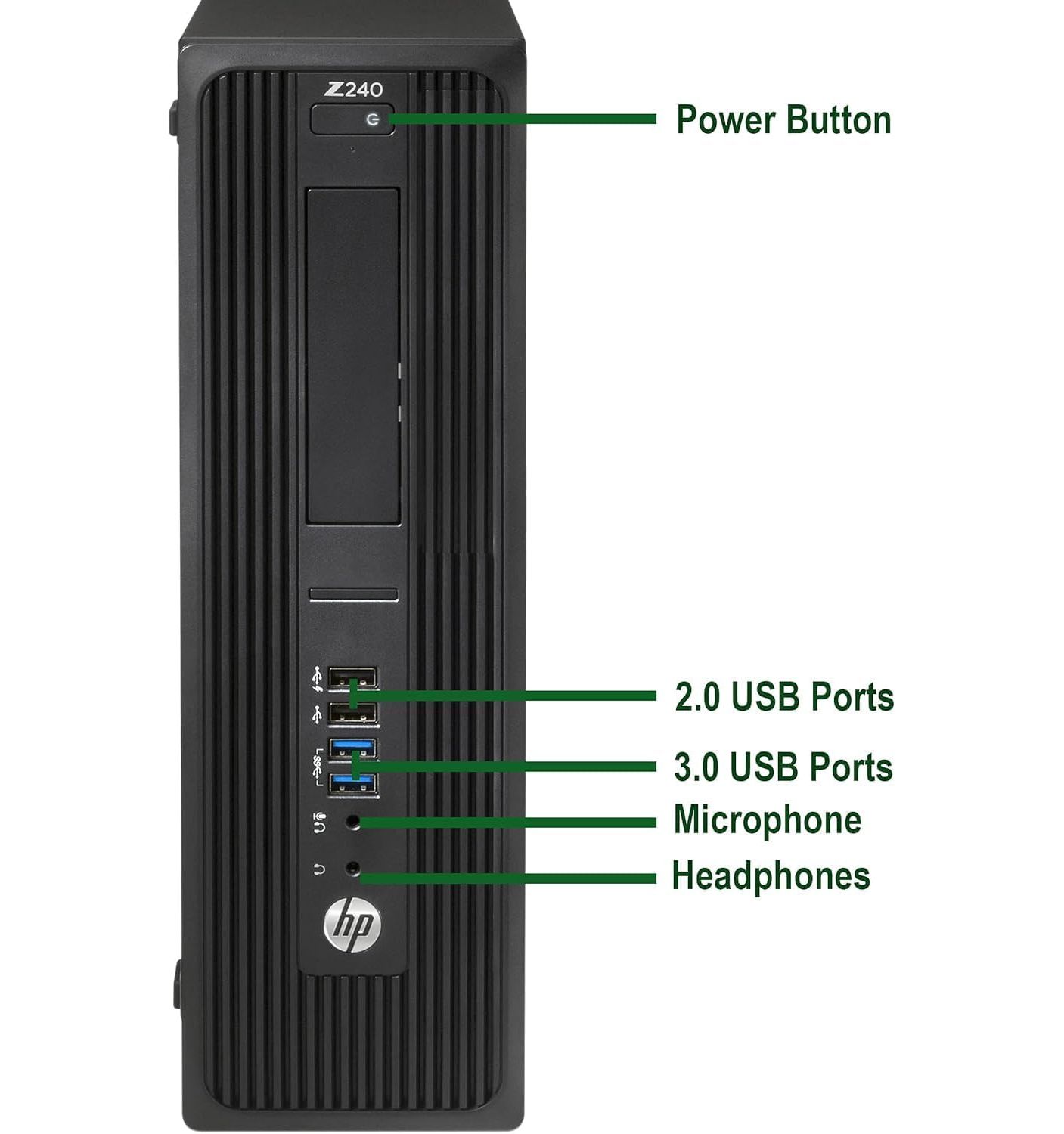 Z240

Power Button

2.0 USB Ports

3.0 USB Ports

Microphone

Headphones

hp