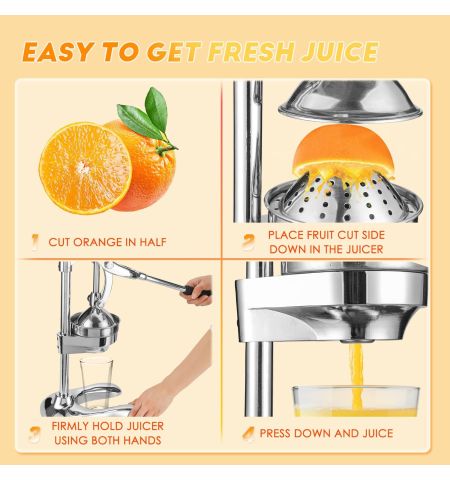 EASY TO GET FRESH JUICE

1 CUT ORANGE IN HALF

2 PLACE FRUIT CUT SIDE DOWN IN THE JUICER

3 FIRMLY HOLD JUICER USING BOTH HANDS

4 PRESS DOWN AND JUICE