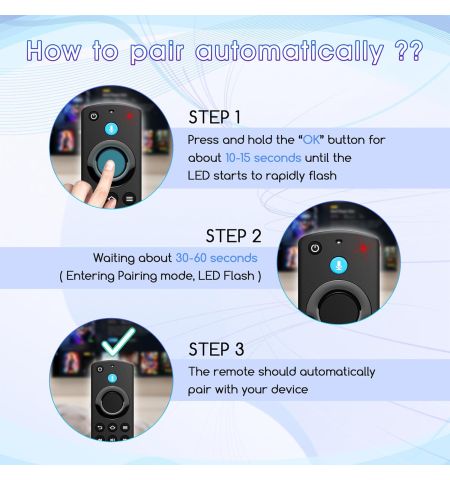 How to pair automatically ??

STEP 1

Press and hold the "OK" button for about 10-15 seconds until the LED starts to rapidly flash

STEP 2

Waiting about 30-60 seconds ( Entering Pairing mode, LED Flash )

STEP 3

The remote should automatically pair with your device