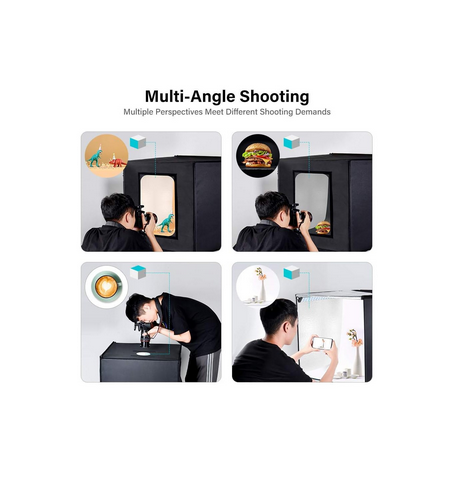 Multi-Angle Shooting
Multiple Perspectives Meet Different Shooting Demands